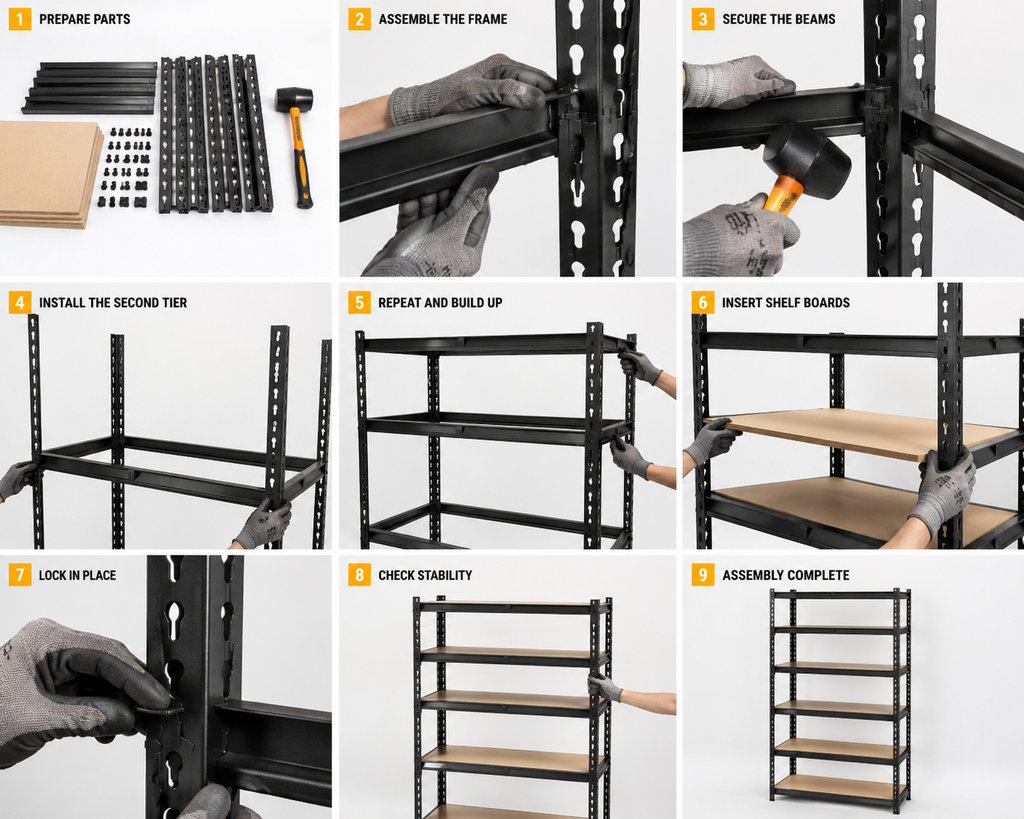 1 PREPARE PARTS

2 ASSEMBLE THE FRAME

3 SECURE THE BEAMS

4 INSTALL THE SECOND TIER

5 REPEAT AND BUILD UP

6 INSERT SHELF BOARDS

7 LOCK IN PLACE

8 CHECK STABILITY

9 ASSEMBLY COMPLETE